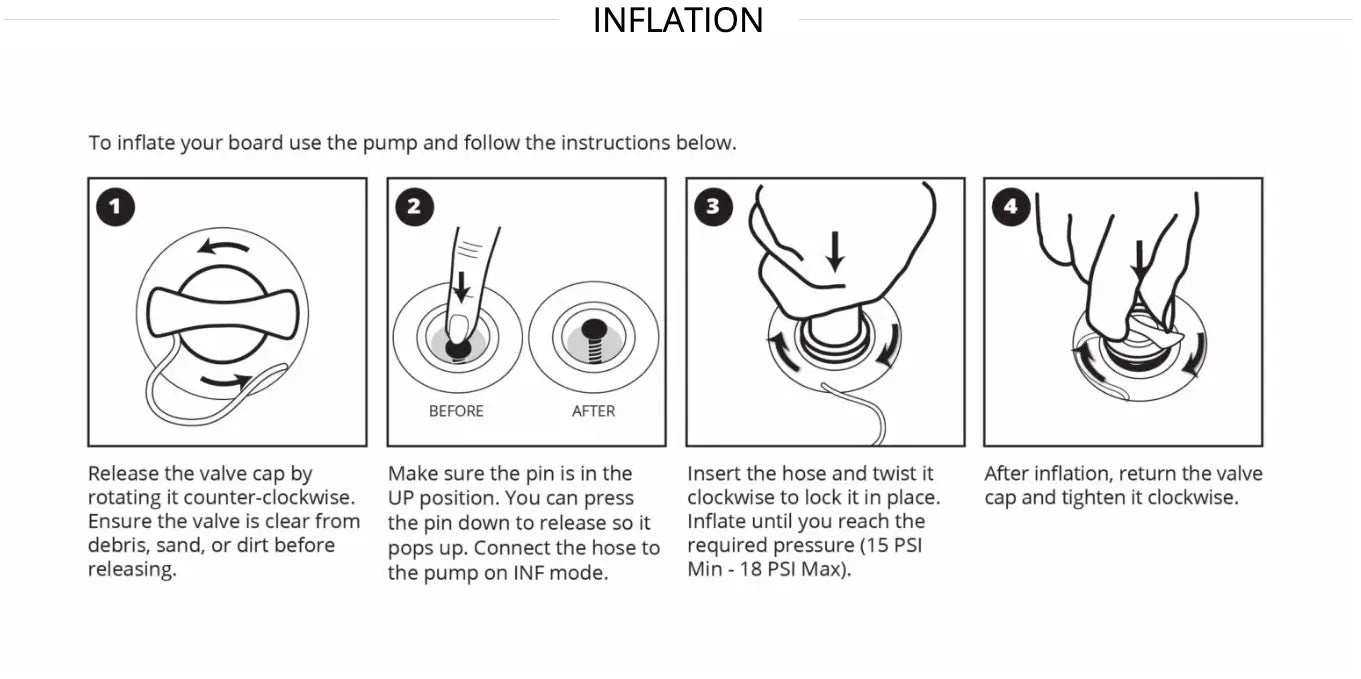 INFLATION

To inflate your board use the pump and follow the instructions below.

1

Release the valve cap by rotating it counter-clockwise. Ensure the valve is clear from debris, sand, or dirt before releasing.

2

BEFORE

AFTER

Make sure the pin is in the UP position. You can press the pin down to release so it pops up. Connect the hose to the pump on INF mode.

3

Insert the hose and twist it clockwise to lock it in place. Inflate until you reach the required pressure (15 PSI Min - 18 PSI Max).

4

After inflation, return the valve cap and tighten it clockwise.