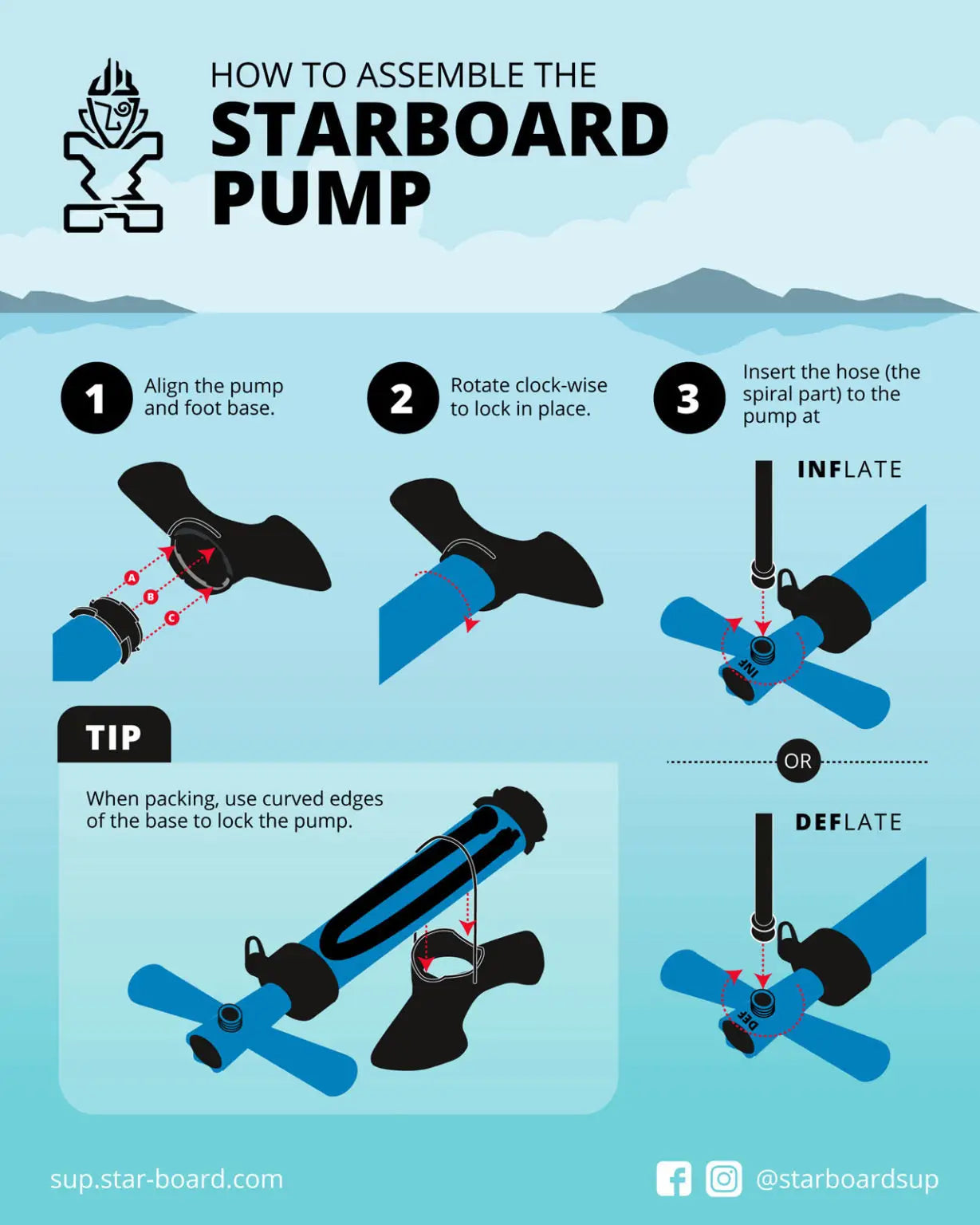 HOW TO ASSEMBLE THE
STARBOARD
PUMP

1 Align the pump and foot base.

A
B
C

2 Rotate clock-wise to lock in place.

3 Insert the hose (the spiral part) to the pump at

INFLATE

INF

OR

DEFLATE

DEF

TIP

When packing, use curved edges of the base to lock the pump.

sup.star-board.com

@starboardsup