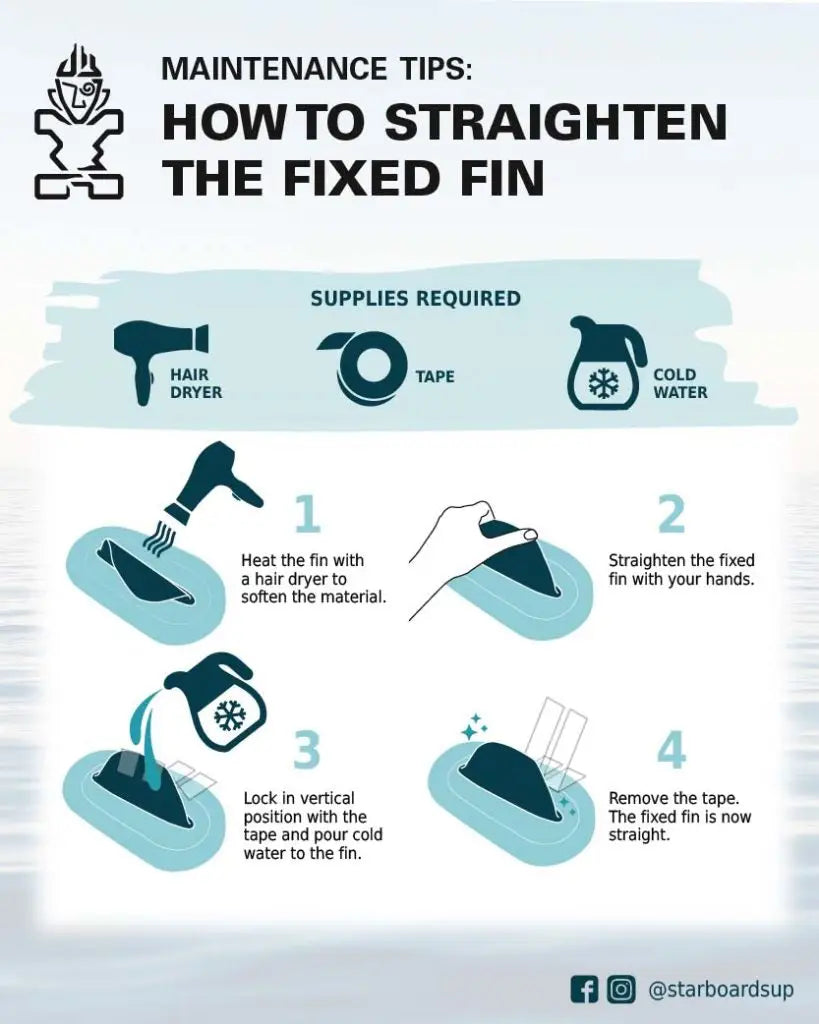 MAINTENANCE TIPS:
HOW TO STRAIGHTEN THE FIXED FIN

SUPPLIES REQUIRED

HAIR DRYER

TAPE

COLD WATER

1
Heat the fin with a hair dryer to soften the material.

2
Straighten the fixed fin with your hands.

3
Lock in vertical position with the tape and pour cold water to the fin.

4
Remove the tape. The fixed fin is now straight.

@starboardsup