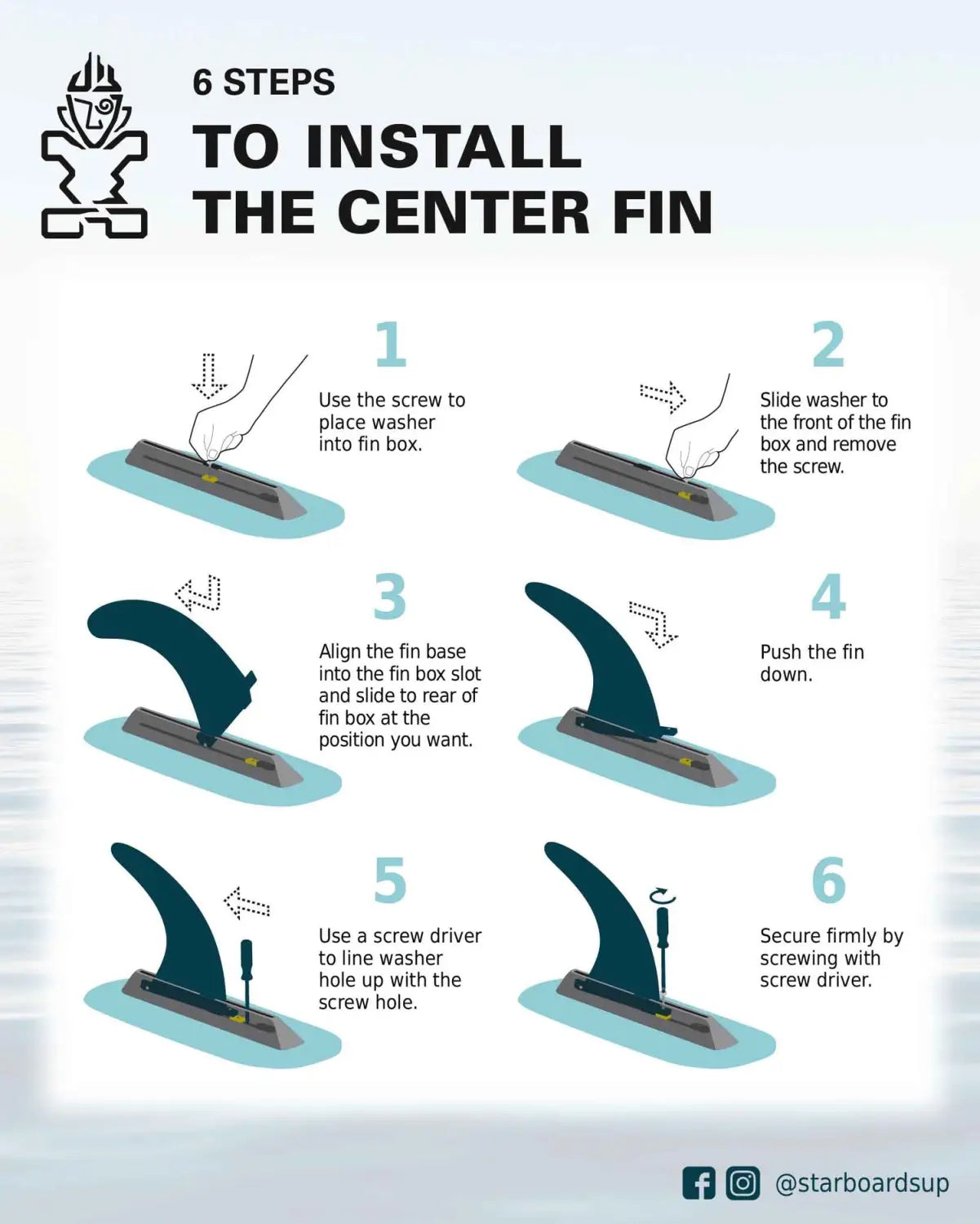 6 STEPS
TO INSTALL THE CENTER FIN

1
Use the screw to place washer into fin box.

2
Slide washer to the front of the fin box and remove the screw.

3
Align the fin base into the fin box slot and slide to rear of fin box at the position you want.

4
Push the fin down.

5
Use a screw driver to line washer hole up with the screw hole.

6
Secure firmly by screwing with screw driver.

@starboardsup