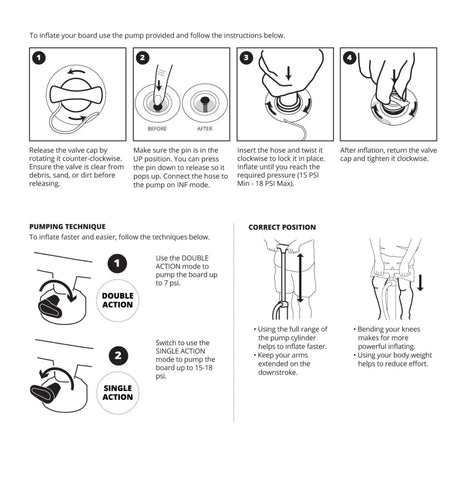 To inflate your board use the pump provided and follow the instructions below.

1

Release the valve cap by rotating it counter-clockwise. Ensure the valve is clear from debris, sand, or dirt before releasing.

2

BEFORE

AFTER

Make sure the pin is in the UP position. You can press the pin down to release so it pops up. Connect the hose to the pump on INF mode.

3

Insert the hose and twist it clockwise to lock it in place. Inflate until you reach the required pressure (15 PSI Min - 18 PSI Max).

4

After inflation, return the valve cap and tighten it clockwise.

PUMPING TECHNIQUE

To inflate faster and easier, follow the techniques below.

1

DOUBLE ACTION

Use the DOUBLE ACTION mode to pump the board up to 7 psi.

2

SINGLE ACTION

Switch to use the SINGLE ACTION mode to pump the board up to 15-18 psi.

CORRECT POSITION

• Using the full range of the pump cylinder helps to inflate faster.
• Keep your arms extended on the downstroke.

• Bending your knees makes for more powerful inflating.
• Using your body weight helps to reduce effort.