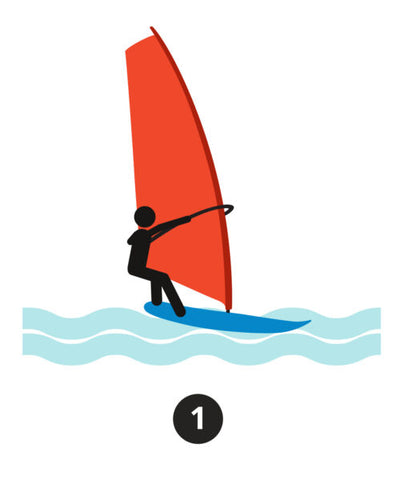 1