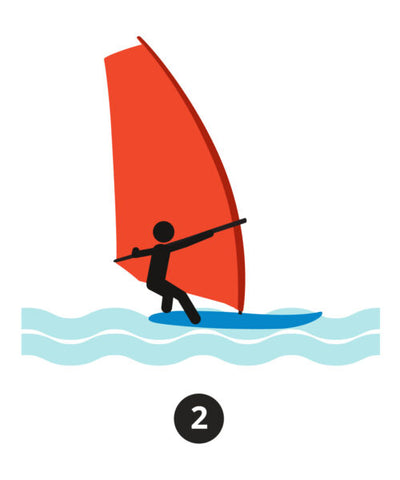 2