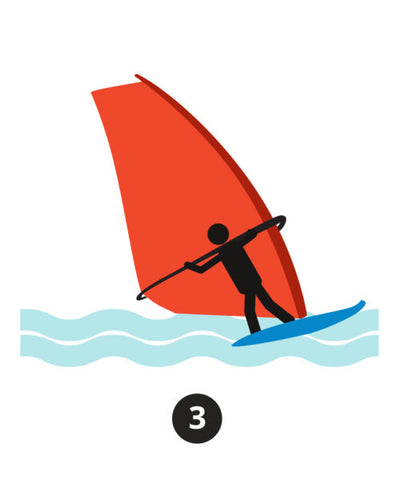 3