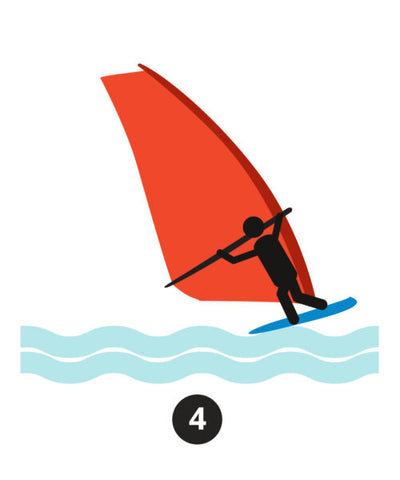 4