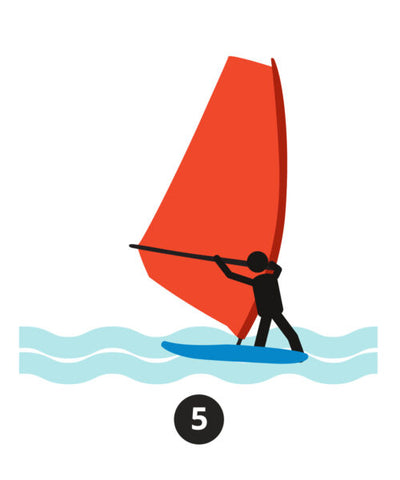 5