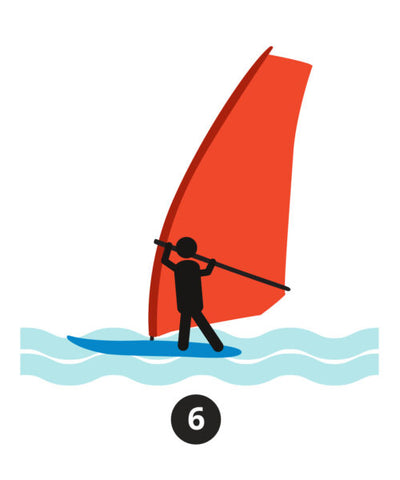 6