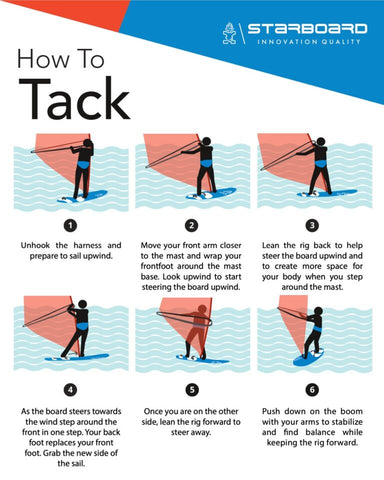 STARBOARD
INNOVATION QUALITY

How To
Tack

1
Unhook the harness and prepare to sail upwind.

2
Move your front arm closer to the mast and wrap your frontfoot around the mast base. Look upwind to start steering the board upwind.

3
Lean the rig back to help steer the board upwind and to create more space for your body when you step around the mast.

4
As the board steers towards the wind step around the front in one step. Your back foot replaces your front foot. Grab the new side of the sail.

5
Once you are on the other side, lean the rig forward to steer away.

6
Push down on the boom with your arms to stabilize and find balance while keeping the rig forward.