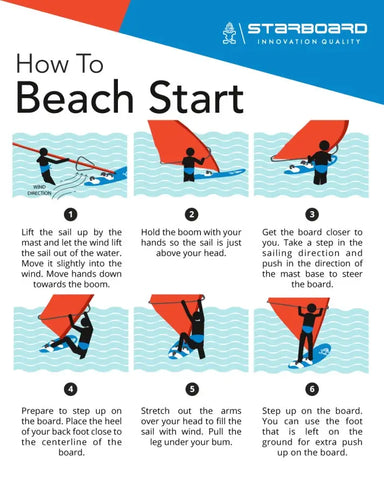 STARBOARD
INNOVATION QUALITY

How To
Beach Start

WIND DIRECTION

1

Lift the sail up by the mast and let the wind lift the sail out of the water. Move it slightly into the wind. Move hands down towards the boom.

2

Hold the boom with your hands so the sail is just above your head.

3

Get the board closer to you. Take a step in the sailing direction and push in the direction of the mast base to steer the board.

4

Prepare to step up on the board. Place the heel of your back foot close to the centerline of the board.

5

Stretch out the arms over your head to fill the sail with wind. Pull the leg under your bum.

6

Step up on the board. You can use the foot that is left on the ground for extra push up on the board.