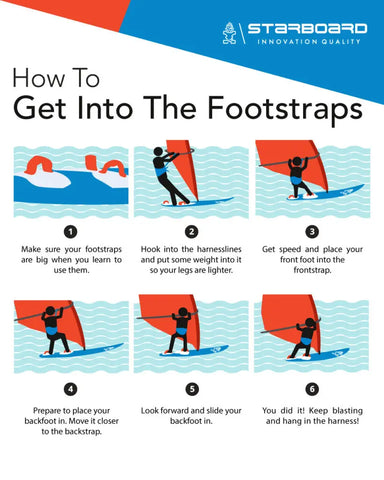 STARBOARD
INNOVATION QUALITY

How To
Get Into The Footstraps

1
Make sure your footstraps are big when you learn to use them.

2
Hook into the harnesslines and put some weight into it so your legs are lighter.

3
Get speed and place your front foot into the frontstrap.

4
Prepare to place your backfoot in. Move it closer to the backstrap.

5
Look forward and slide your backfoot in.

6
You did it! Keep blasting and hang in the harness!