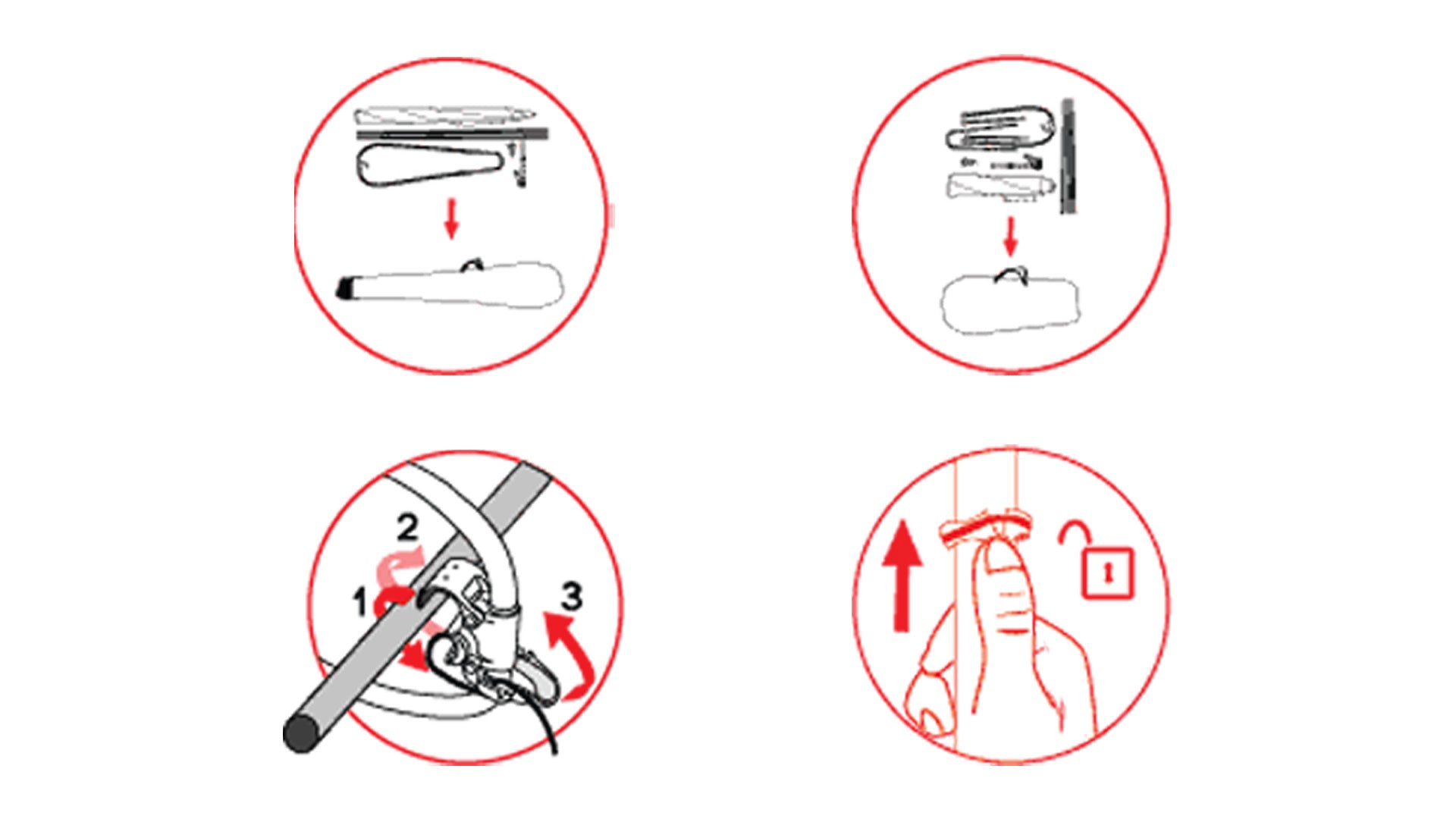 2
1
3