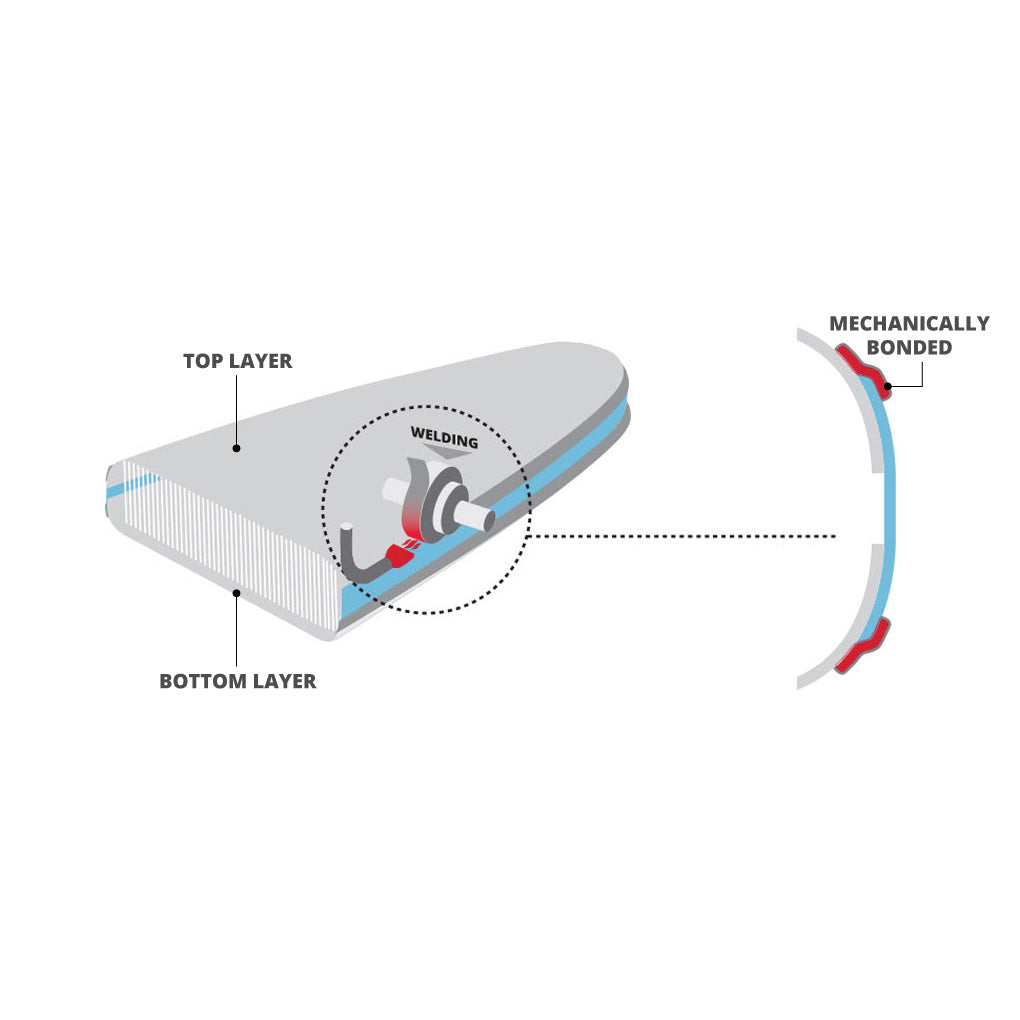 TOP LAYER

WELDING

BOTTOM LAYER

MECHANICALLY BONDED