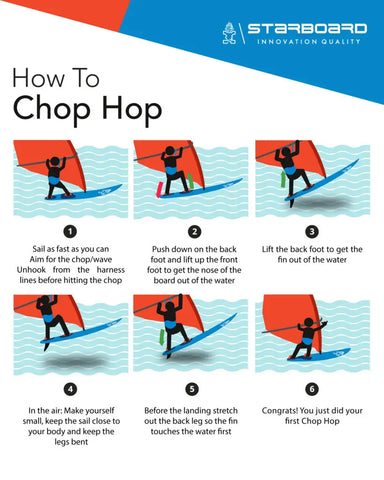 STARBOARD
INNOVATION QUALITY

How To
Chop Hop

1
Sail as fast as you can
Aim for the chop/wave
Unhook from the harness lines before hitting the chop

2
Push down on the back foot and lift up the front foot to get the nose of the board out of the water

3
Lift the back foot to get the fin out of the water

4
In the air: Make yourself small, keep the sail close to your body and keep the legs bent

5
Before the landing stretch out the back leg so the fin touches the water first

6
Congrats! You just did your first Chop Hop